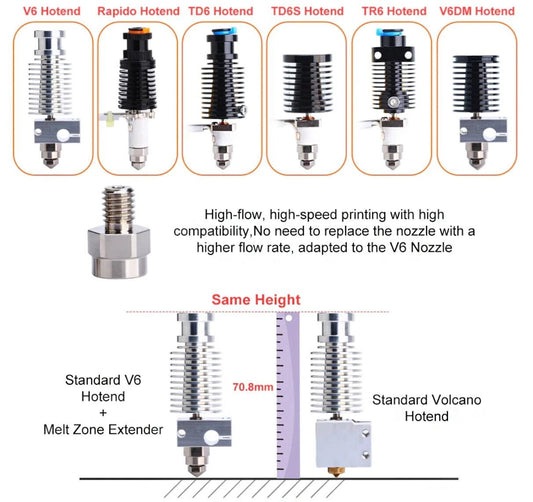 V6 Hotend Rapido Hotend TD6 Hotend TD6S Hotend TR6 Hotend V6DM Hotend

High-flow, high-speed printing with high compatibility,No need to replace the nozzle with a higher flow rate, adapted to the V6 Nozzle

Same Height

Standard V6 Hotend + Melt Zone Extender

70.8mm

Standard Volcano Hotend