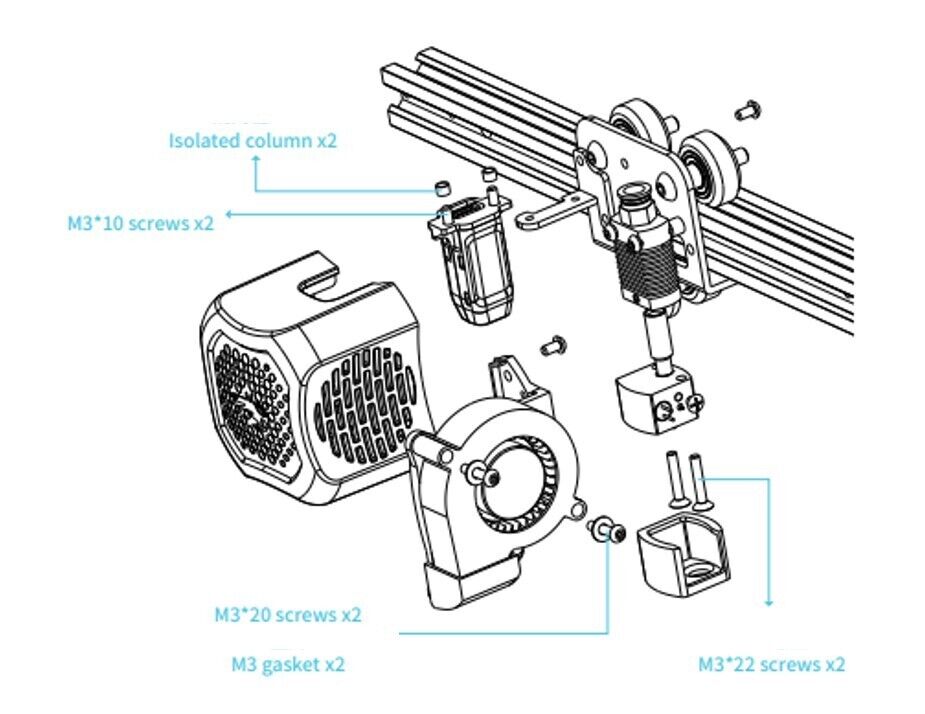 Isolated column x2

M3*10 screws x2

M3*20 screws x2

M3 gasket x2

M3*22 screws x2