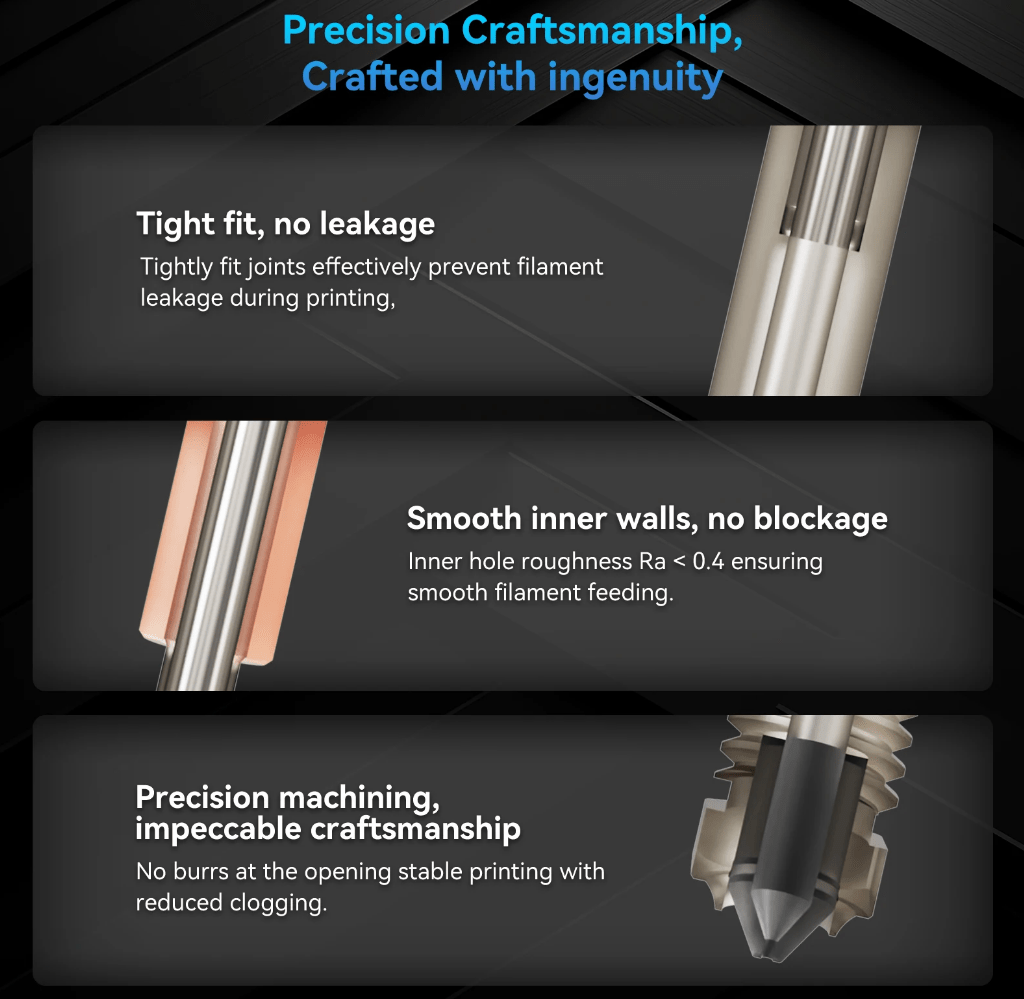 Precision Craftsmanship,
Crafted with ingenuity

Tight fit, no leakage

Tightly fit joints effectively prevent filament leakage during printing,

Smooth inner walls, no blockage

Inner hole roughness Ra < 0.4 ensuring smooth filament feeding.

Precision machining,
impeccable craftsmanship

No burrs at the opening stable printing with reduced clogging.